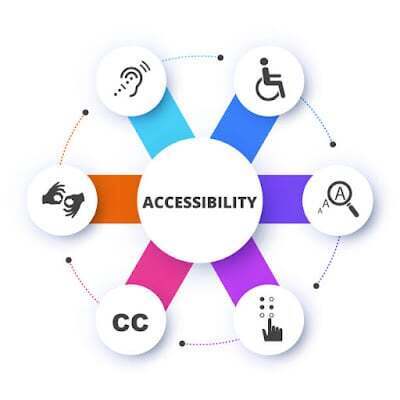 ACCESSIBILITY

A A A

CC